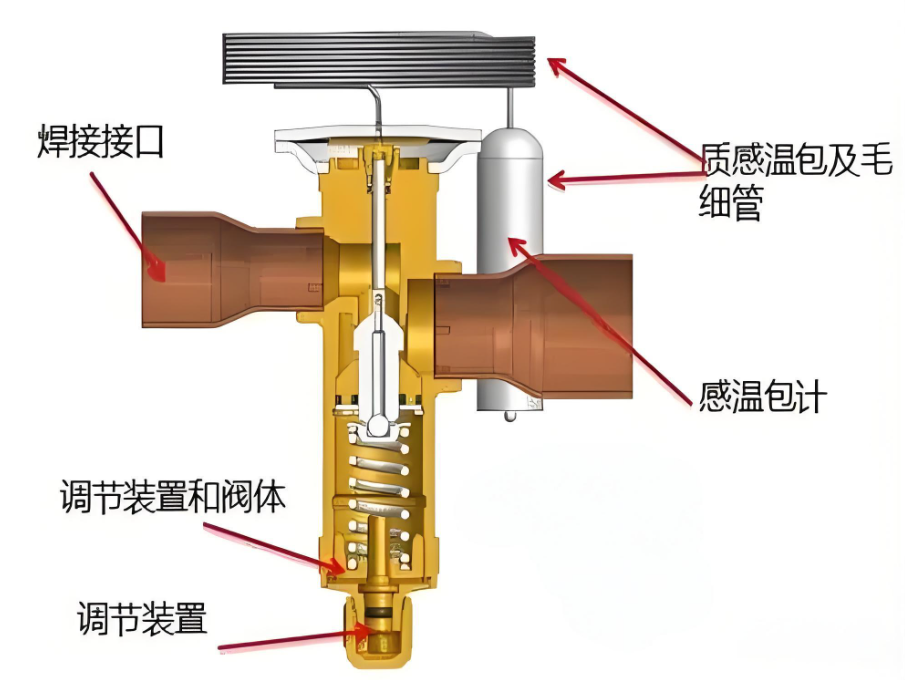 焊接接口

质感温包及毛细管

感温包计

调节装置和阀体

调节装置